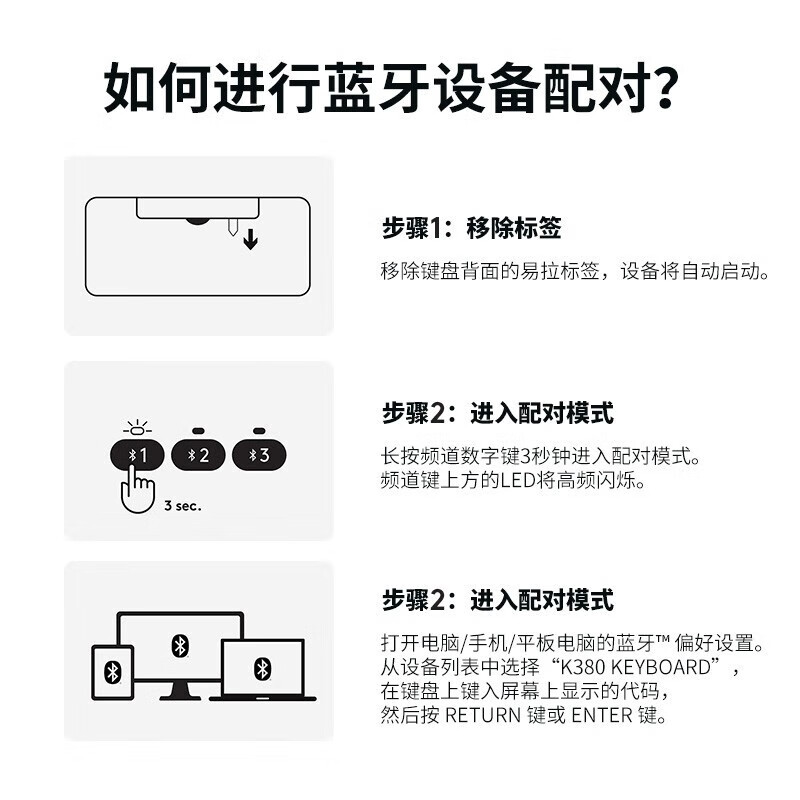 如何进行蓝牙设备配对？

步骤1：移除标签
移除键盘背面的易拉标签，设备将自动启动。

1 2 3
3 sec.

步骤2：进入配对模式
长按频道数字键3秒钟进入配对模式。
频道键上方的LED将高频闪烁。

步骤2：进入配对模式
打开电脑/手机/平板电脑的蓝牙™ 偏好设置。
从设备列表中选择“K380 KEYBOARD”，
在键盘上键入屏幕上显示的代码，
然后按 RETURN 键或 ENTER 键。