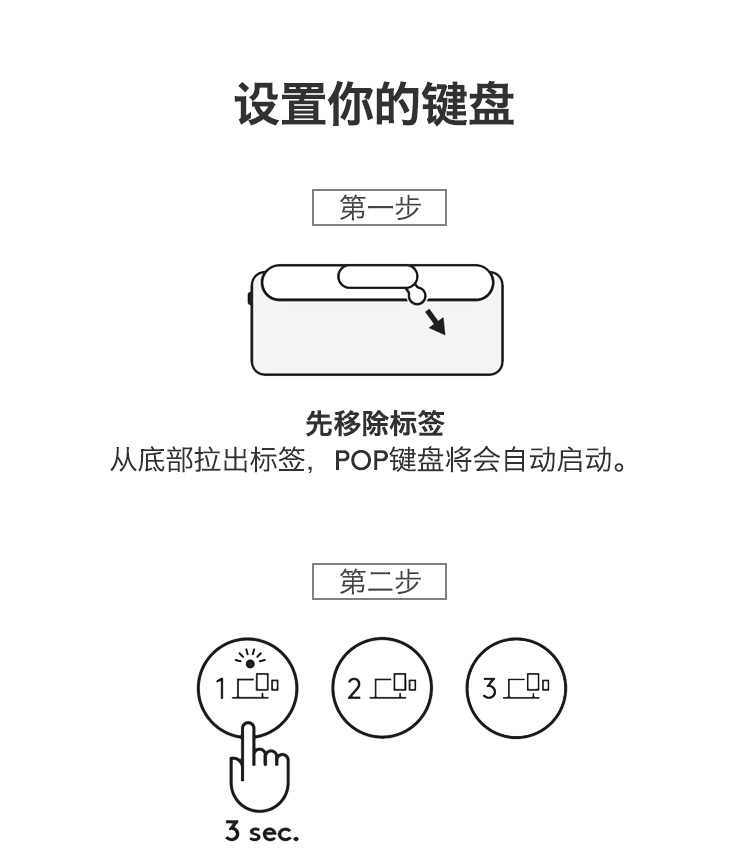 设置你的键盘

第一步

先移除标签
从底部拉出标签，POP键盘将会自动启动。

第二步

1

2

3

3 sec.