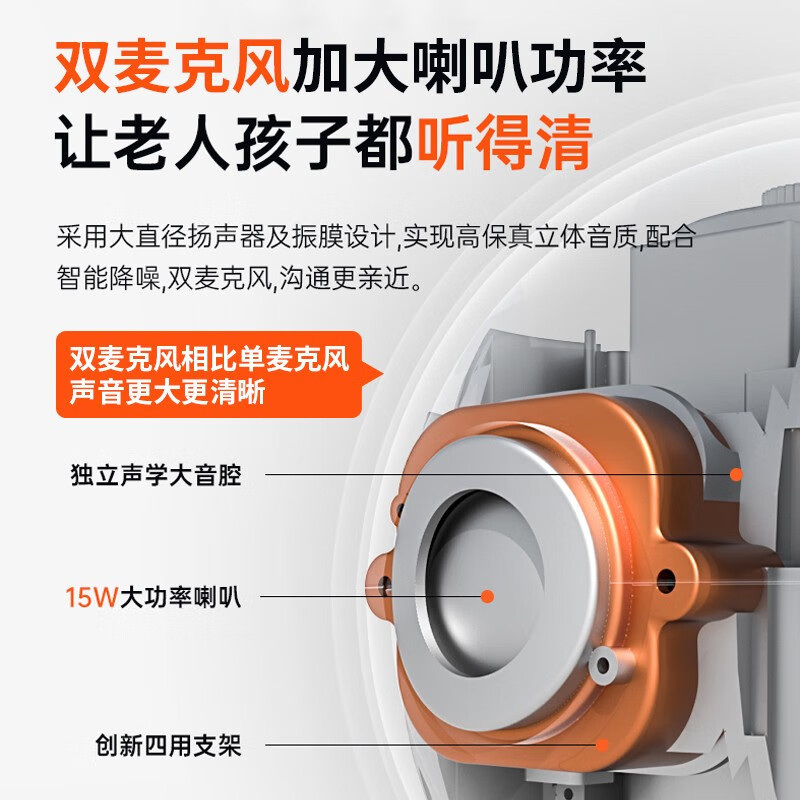 双麦克风加大喇叭功率
让老人孩子都听得清

采用大直径扬声器及振膜设计,实现高保真立体音质,配合智能降噪,双麦克风,沟通更亲近。

双麦克风相比单麦克风
声音更大更清晰

独立声学大音腔

15W大功率喇叭

创新四用支架