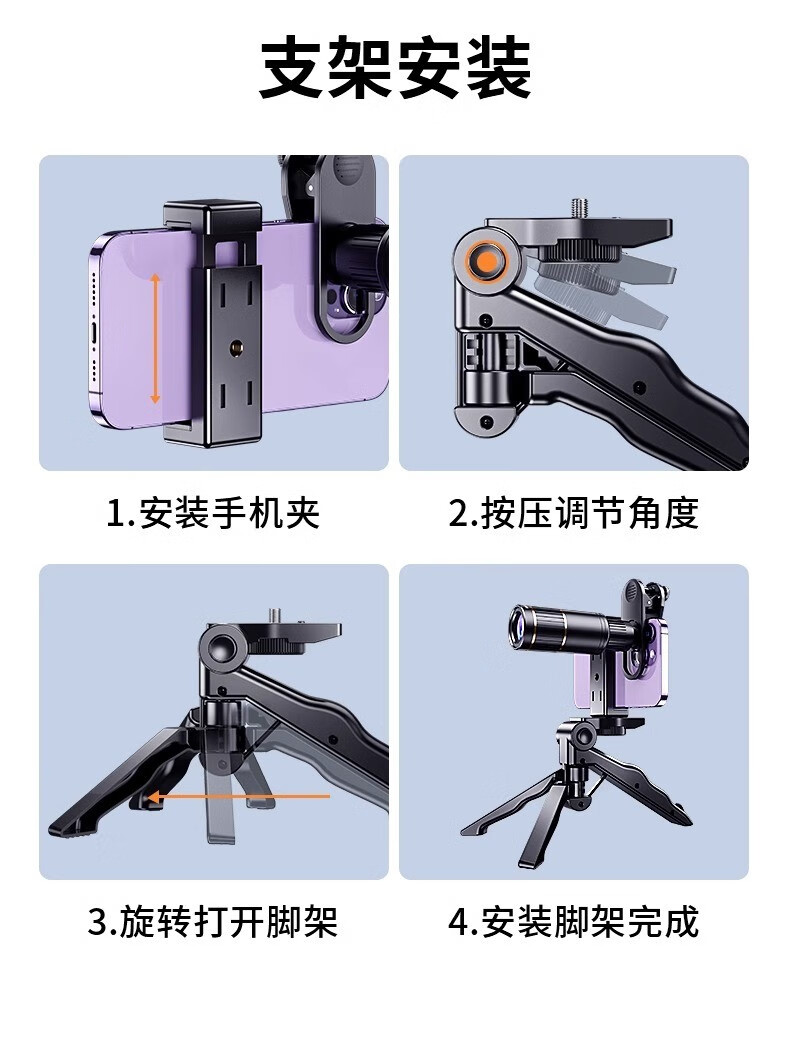 支架安装

1.安装手机夹

2.按压调节角度

3.旋转打开脚架

4.安装脚架完成